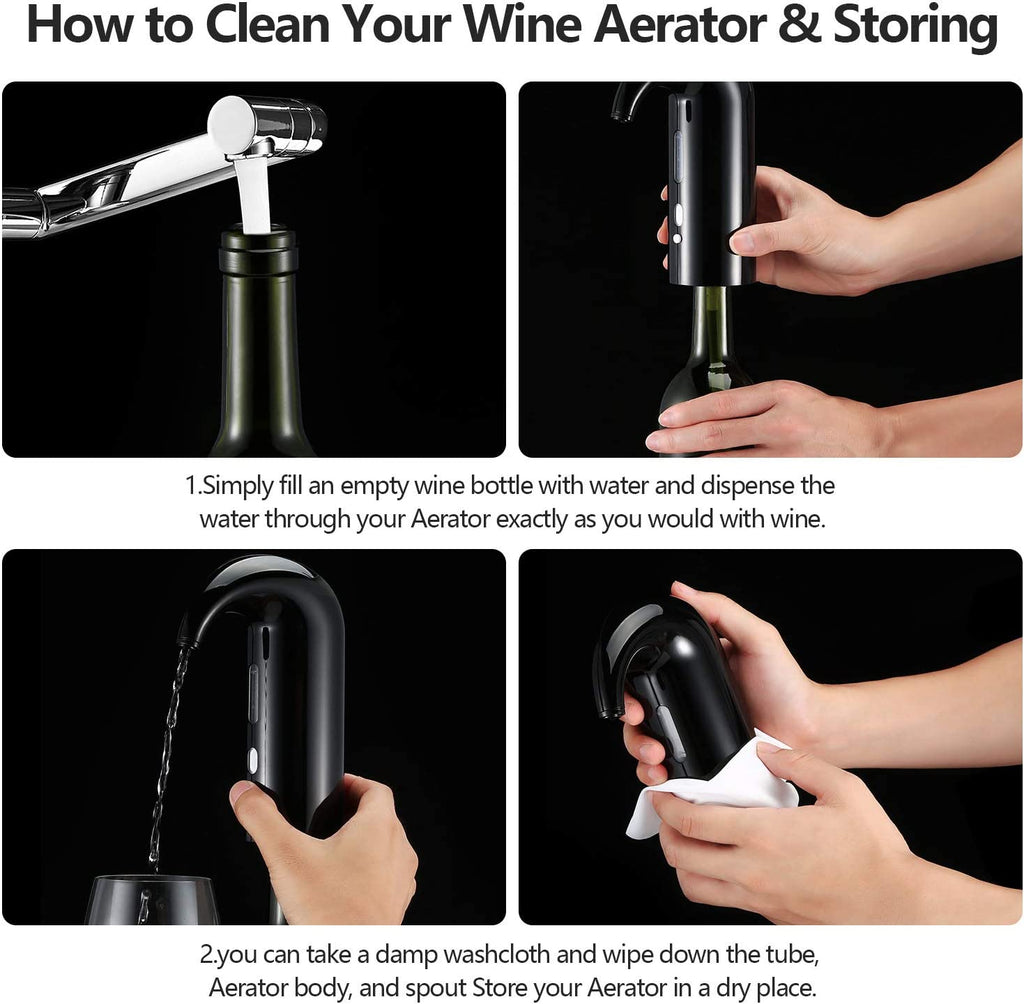 How to Clean Your Wine Aerator & Storing

1.Simply fill an empty wine bottle with water and dispense the water through your Aerator exactly as you would with wine.

2.you can take a damp washcloth and wipe down the tube, Aerator body, and spout Store your Aerator in a dry place.