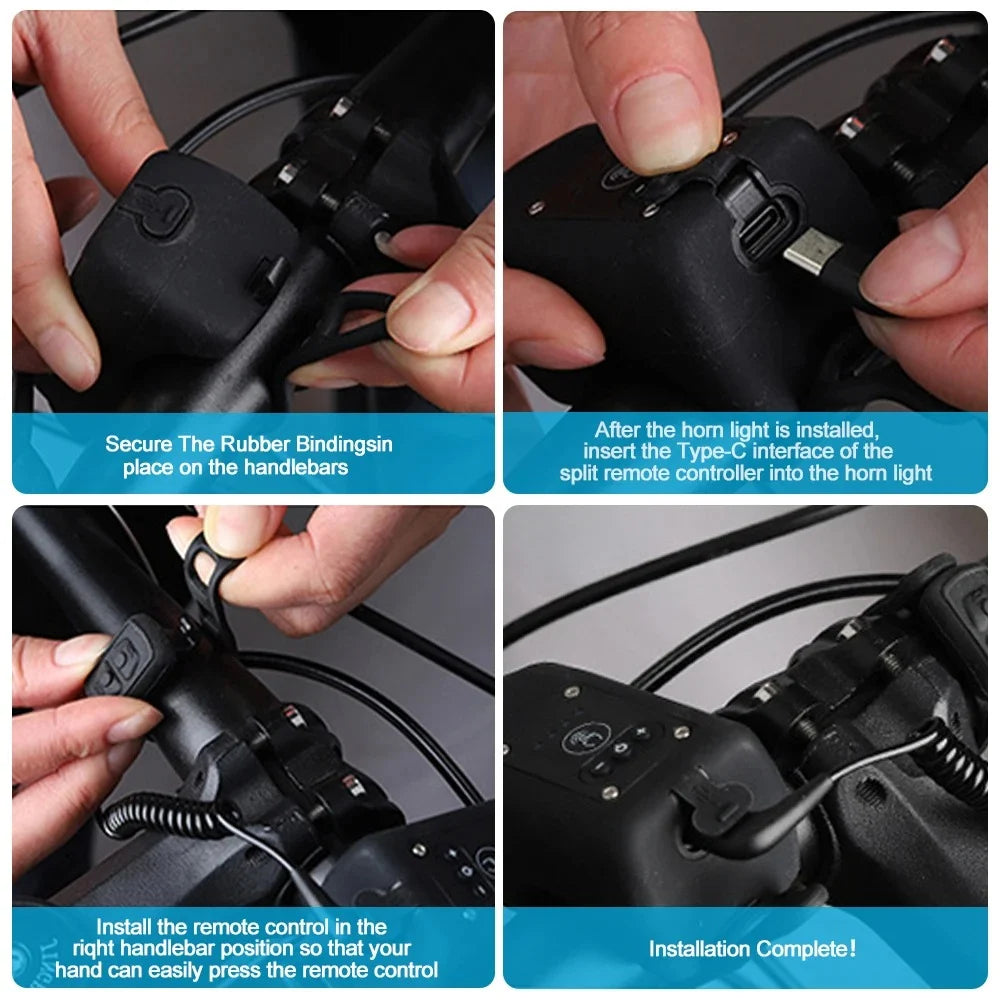 Secure The Rubber Bindingsin place on the handlebars

After the horn light is installed, insert the Type-C interface of the split remote controller into the horn light

Install the remote control in the riqht handlebar position so that your hand can easily press the remote control

Installation Complete!